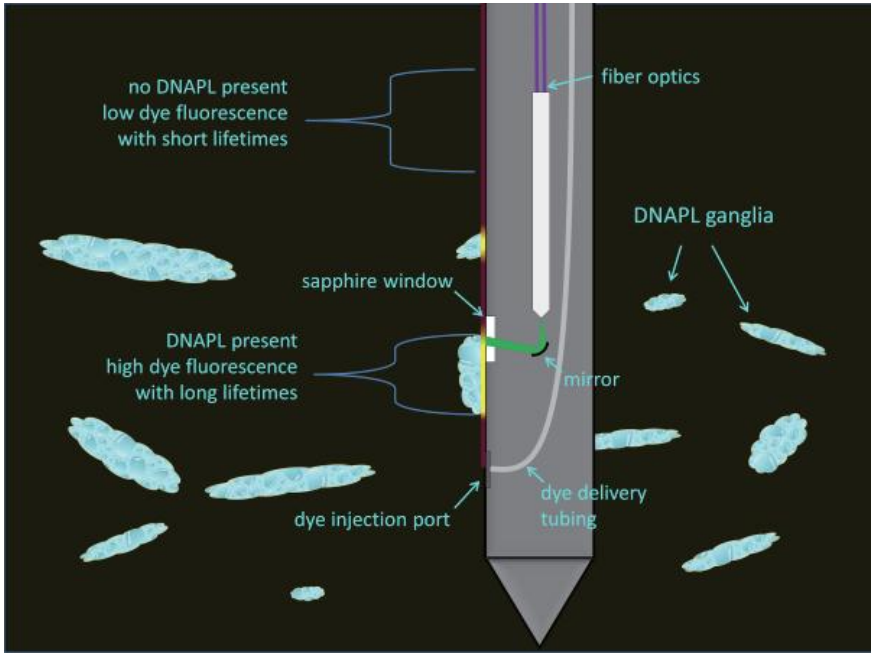 no DNAPL present
low dye fluorescence
with short lifetimes

fiber optics

DNAPL ganglia

sapphire window

DNAPL present
high dye fluorescence
with long lifetimes

mirror

dye injection port

dye delivery
tubing